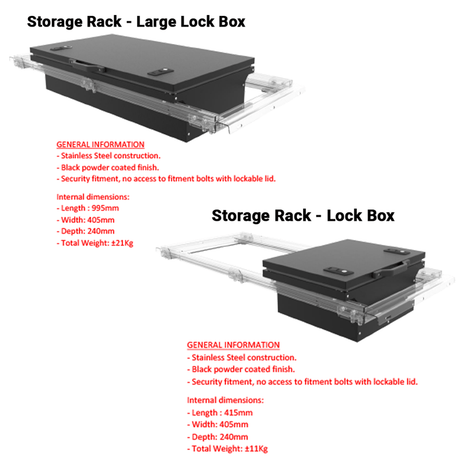 Storage Rack - Large Lock Box

GENERAL INFORMATION
- Stainless Steel construction.
- Black powder coated finish.
- Security fitment, no access to fitment bolts with lockable lid.

Internal dimensions:
- Length : 995mm
- Width: 405mm
- Depth: 240mm
- Total Weight: ±21Kg

Storage Rack - Lock Box

GENERAL INFORMATION
- Stainless Steel construction.
- Black powder coated finish.
- Security fitment, no access to fitment bolts with lockable lid.

Internal dimensions:
- Length : 415mm
- Width: 405mm
- Depth: 240mm
- Total Weight: ±11Kg